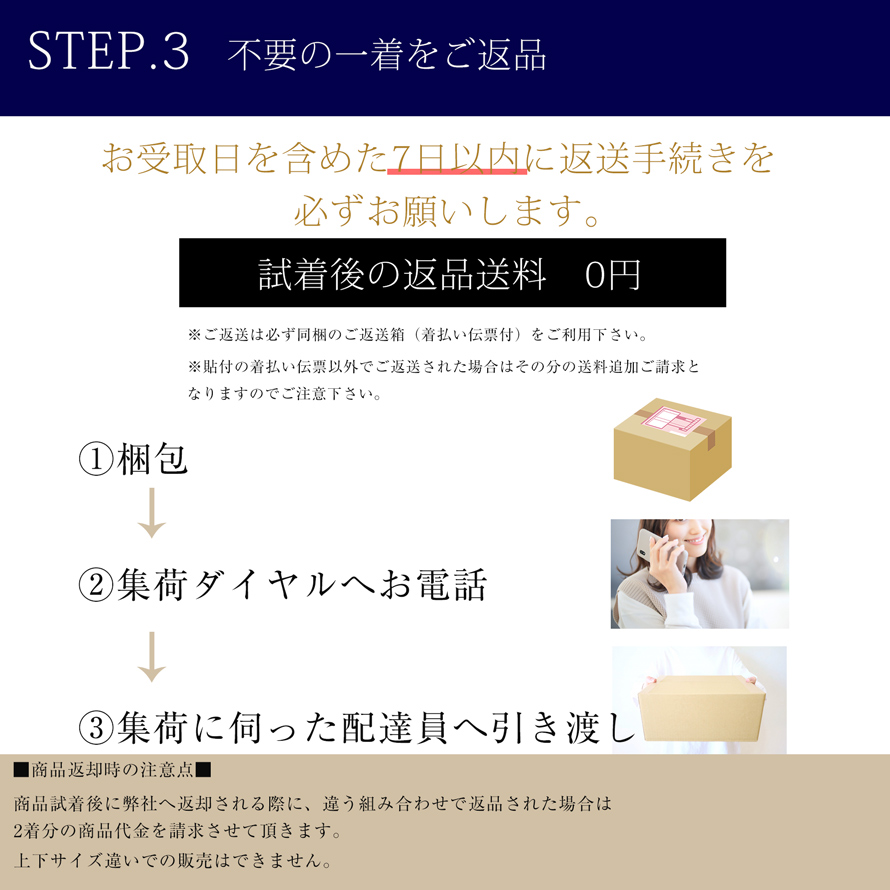 STEP.3　不要の一着をご返品

お受取日を含めた7日以内に返送手続きを必ずお願いします。

試着後の返品送料　0円

※ご返送は必ず同梱のご返送箱（着払い伝票付）をご利用下さい。

※貼付の着払い伝票以外でご返送された場合はその分の送料追加ご請求となりますのでご注意下さい。

①梱包

②集荷ダイヤルへお電話

③集荷に伺った配達員へ引き渡し

■商品返却時の注意点■

商品試着後に弊社へ返却される際に、違う組み合わせで返品された場合は2着分の商品代金を請求させて頂きます。

上下サイズ違いでの販売はできません。