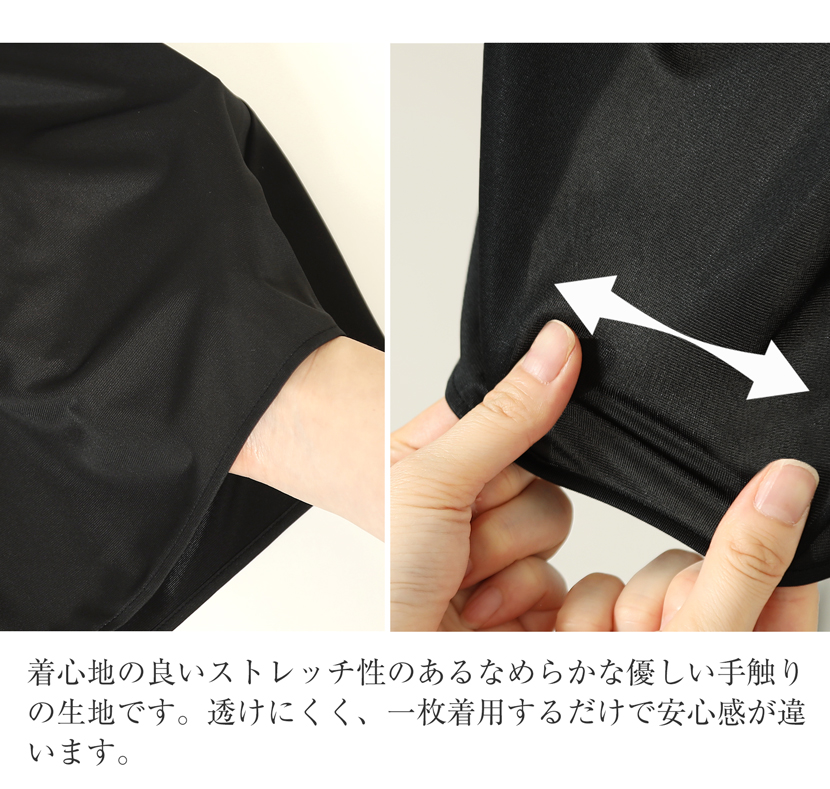 着心地の良いストレッチ性のあるなめらかな優しい手触りの生地です。透けにくく、一枚着用するだけで安心感が違います。