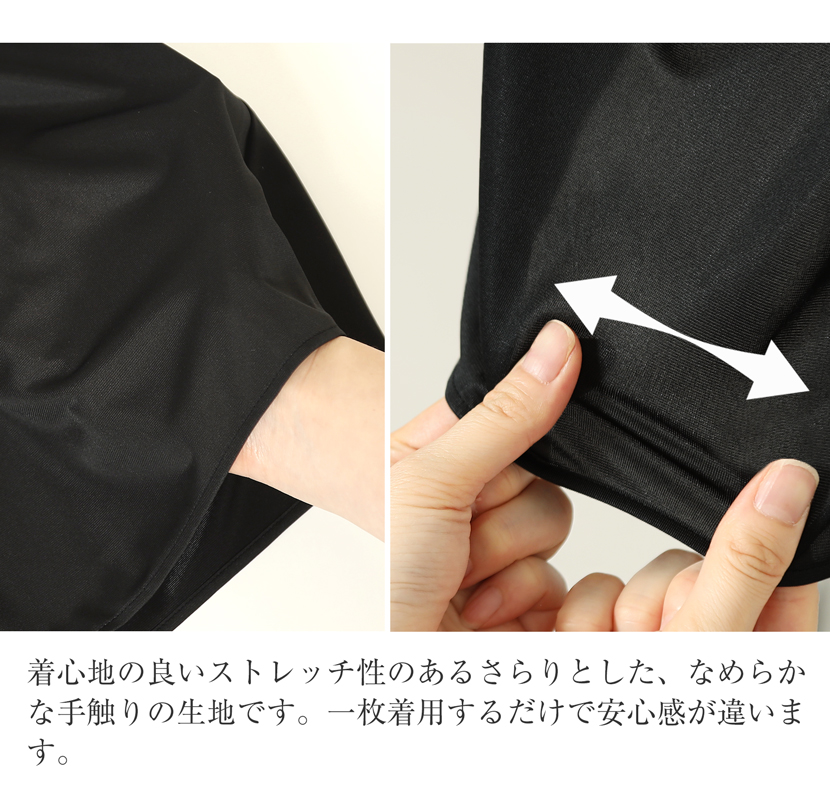 着心地の良いストレッチ性のあるさらりとした、なめらかな手触りの生地です。一枚着用するだけで安心感が違います。