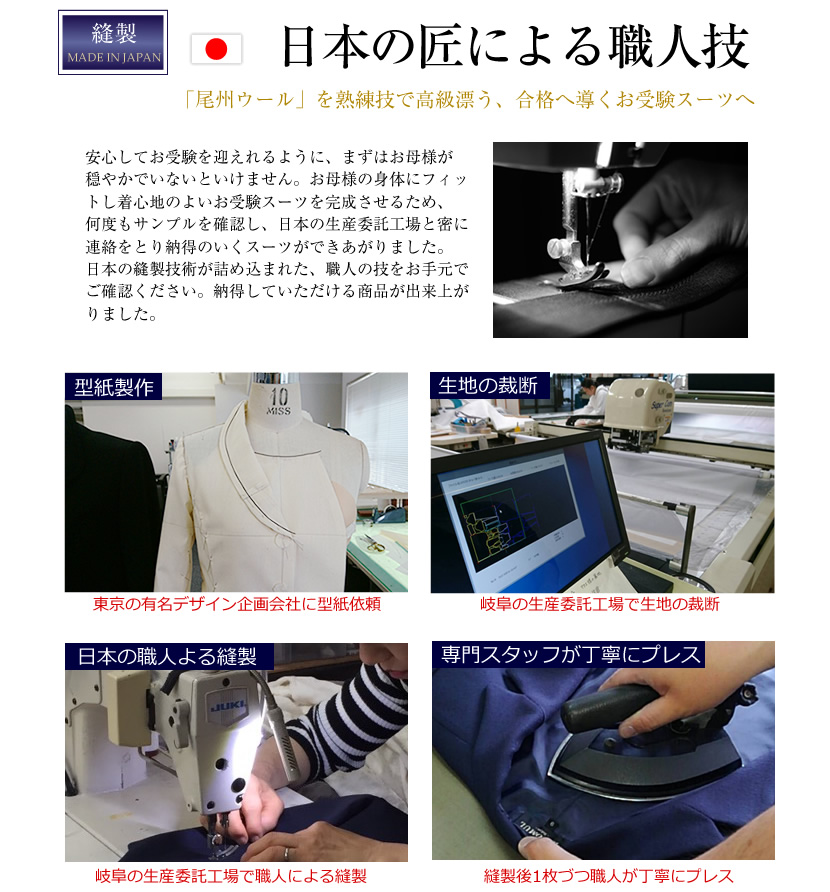 縫製
MADE IN JAPAN

日本の匠による職人技

「尾州ウール」を熟練技で高級漂う、合格へ導くお受験スーツへ

安心してお受験を迎えれるように、まずはお母様が穏やかでいないといけません。お母様の身体にフィットし着心地のよいお受験スーツを完成させるため、何度もサンプルを確認し、日本の生産委託工場と密に連絡をとり納得のいくスーツができあがりました。日本の縫製技術が詰め込まれた、職人の技をお手元でご確認ください。納得していただける商品が出来上がりました。

型紙製作
10
MISS
東京の有名デザイン企画会社に型紙依頼

生地の裁断
岐阜の生産委託工場で生地の裁断

日本の職人よる縫製
JUKI
岐阜の生産委託工場で職人による縫製

専門スタッフが丁寧にプレス
縫製後1枚づつ職人が丁寧にプレス