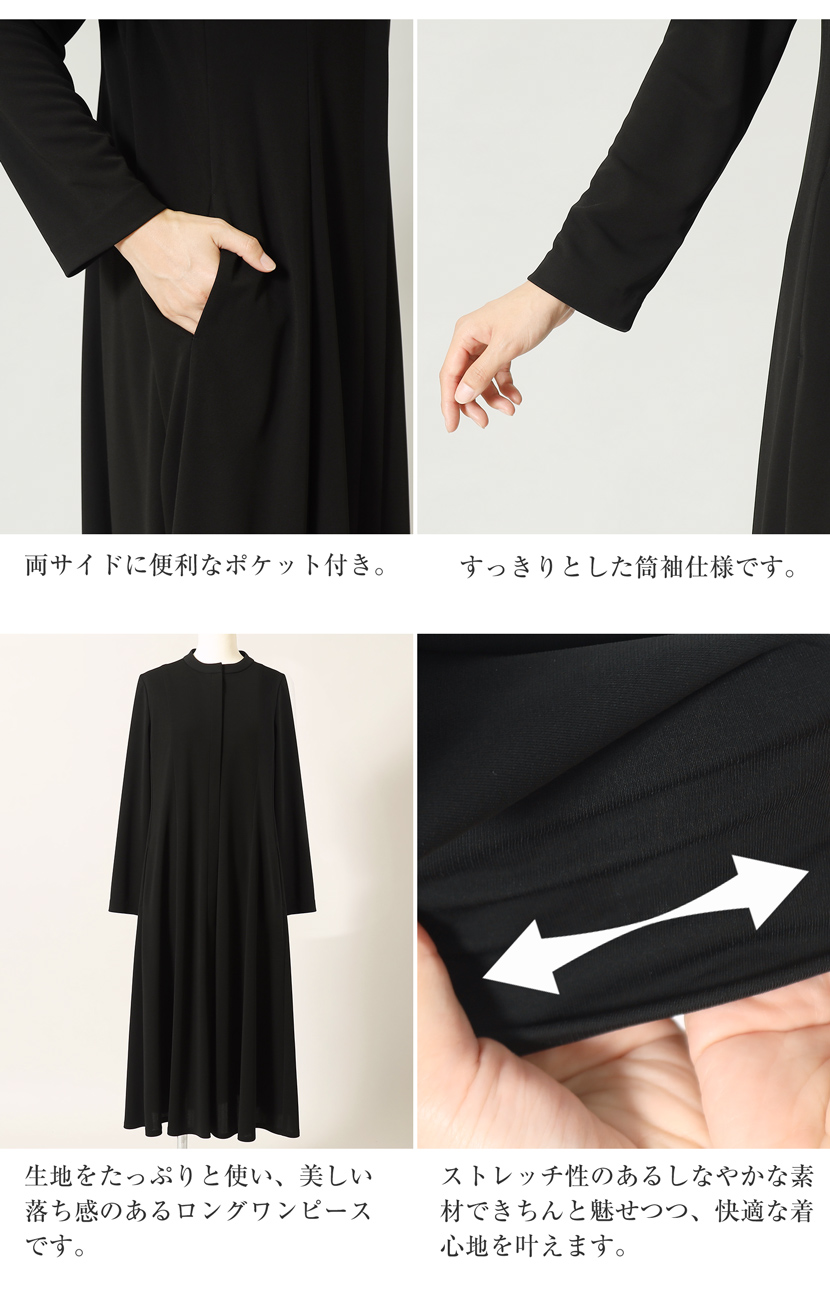 両サイドに便利なポケット付き。

すっきりとした筒袖仕様です。

生地をたっぷりと使い、美しい落ち感のあるロングワンピースです。

ストレッチ性のあるしなやかな素材できちんと魅せつつ、快適な着心地を叶えます。